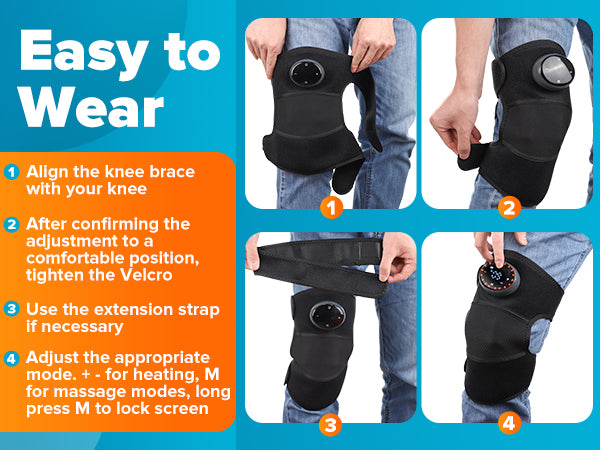 Easy to Wear

1 Align the knee brace with your knee

2 After confirming the adjustment to a comfortable position, tighten the Velcro

3 Use the extension strap if necessary

4 Adjust the appropriate mode. + - for heating, M for massage modes, long press M to lock screen

1

2

3

4