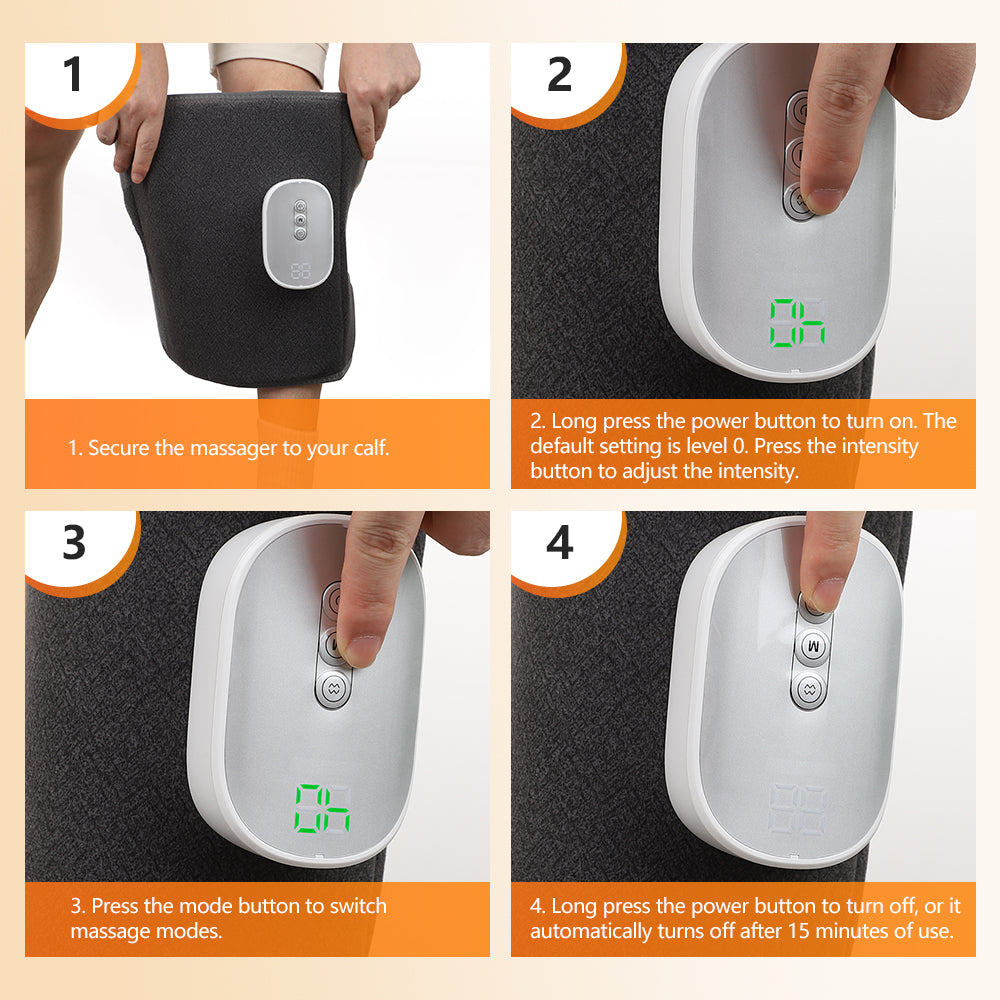 1

1. Secure the massager to your calf.

2

06

2. Long press the power button to turn on. The default setting is level 0. Press the intensity button to adjust the intensity.

3

06

3. Press the mode button to switch massage modes.

4

M

4. Long press the power button to turn off, or it automatically turns off after 15 minutes of use.